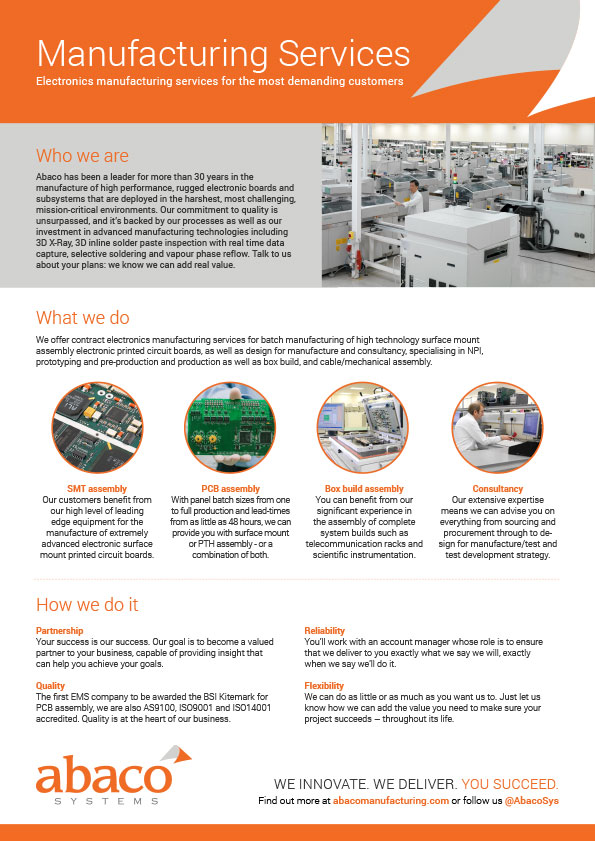 Manufacturing Services

Electronics manufacturing services for the most demanding customers

Who we are

Abaco has been a leader for more than 30 years in the manufacture of high performance, rugged electronic boards and subsystems that are deployed in the harshest, most challenging, mission-critical environments. Our commitment to quality is unsurpassed, and it's backed by our processes as well as our investment in advanced manufacturing technologies including 3D X-Ray, 3D inline solder paste inspection with real time data capture, selective soldering and vapour phase reflow. Talk to us about your plans: we know we can add real value.

What we do

We offer contract electronics manufacturing services for batch manufacturing of high technology surface mount assembly electronic printed circuit boards, as well as design for manufacture and consultancy, specialising in NPI, prototyping and pre-production and production as well as box build, and cable/mechanical assembly.

SMT assembly
Our customers benefit from our high level of leading edge equipment for the manufacture of extremely advanced electronic surface mount printed circuit boards.

PCB assembly
With panel batch sizes from one to full production and lead-times from as little as 48 hours, we can provide you with surface mount or PTH assembly - or a combination of both.

Box build assembly
You can benefit from our significant experience in the assembly of complete system builds such as telecommunication racks and scientific instrumentation.

Consultancy
Our extensive expertise means we can advise you on everything from sourcing and procurement through to design for manufacture/test and test development strategy.

How we do it

Partnership
Your success is our success. Our goal is to become a valued partner to your business, capable of providing insight that can help you achieve your goals.

Quality
The first EMS company to be awarded the BSI Kitemark for PCB assembly, we are also AS9100, ISO9001 and ISO14001 accredited. Quality is at the heart of our business.

Reliability
You'll work with an account manager whose role is to ensure that we deliver to you exactly what we say we will, exactly when we say we'll do it.

Flexibility
We can do as little or as much as you want us to. Just let us know how we can add the value you need to make sure your project succeeds – throughout its life.

abaco SYSTEMS

WE INNOVATE. WE DELIVER. YOU SUCCEED.
Find out more at abacomanufacturing.com or follow us @AbacoSys